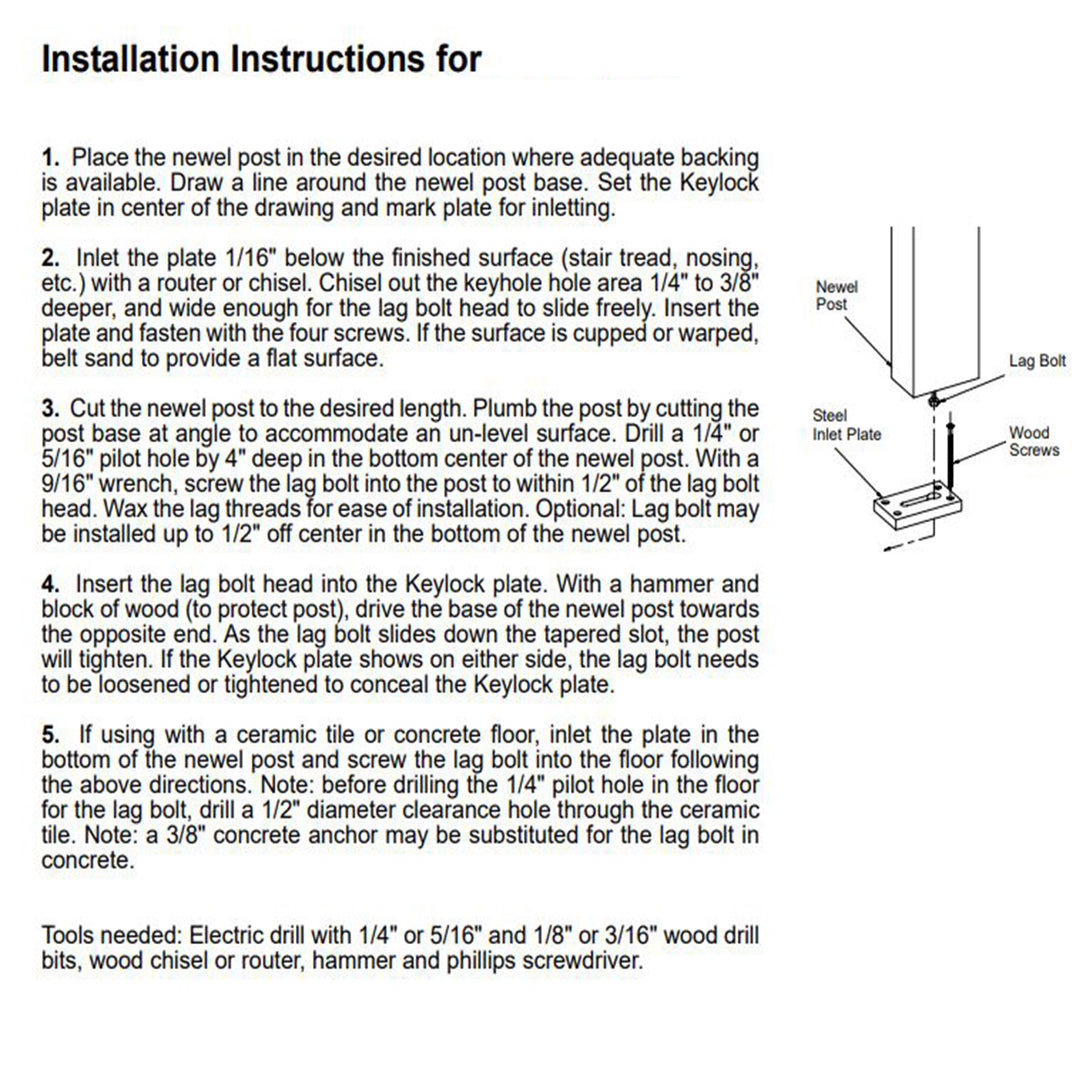 Installation Instructions for

1. Place the newel post in the desired location where adequate backing is available. Draw a line around the newel post base. Set the Keylock plate in center of the drawing and mark plate for inletting.

2. Inlet the plate 1/16" below the finished surface (stair tread, nosing, etc.) with a router or chisel. Chisel out the keyhole hole area 1/4" to 3/8" deeper, and wide enough for the lag bolt head to slide freely. Insert the plate and fasten with the four screws. If the surface is cupped or warped, belt sand to provide a flat surface.

3. Cut the newel post to the desired length. Plumb the post by cutting the post base at angle to accommodate an un-level surface. Drill a 1/4" or 5/16" pilot hole by 4" deep in the bottom center of the newel post. With a 9/16" wrench, screw the lag bolt into the post to within 1/2" of the lag bolt head. Wax the lag threads for ease of installation. Optional: Lag bolt may be installed up to 1/2" off center in the bottom of the newel post.

4. Insert the lag bolt head into the Keylock plate. With a hammer and block of wood (to protect post), drive the base of the newel post towards the opposite end. As the lag bolt slides down the tapered slot, the post will tighten. If the Keylock plate shows on either side, the lag bolt needs to be loosened or tightened to conceal the Keylock plate.

5. If using with a ceramic tile or concrete floor, inlet the plate in the bottom of the newel post and screw the lag bolt into the floor following the above directions. Note: before drilling the 1/4" pilot hole in the floor for the lag bolt, drill a 1/2" diameter clearance hole through the ceramic tile. Note: a 3/8" concrete anchor may be substituted for the lag bolt in concrete.

Tools needed: Electric drill with 1/4" or 5/16" and 1/8" or 3/16" wood drill bits, wood chisel or router, hammer and phillips screwdriver.

Newel Post
Lag Bolt
Steel Inlet Plate
Wood Screws