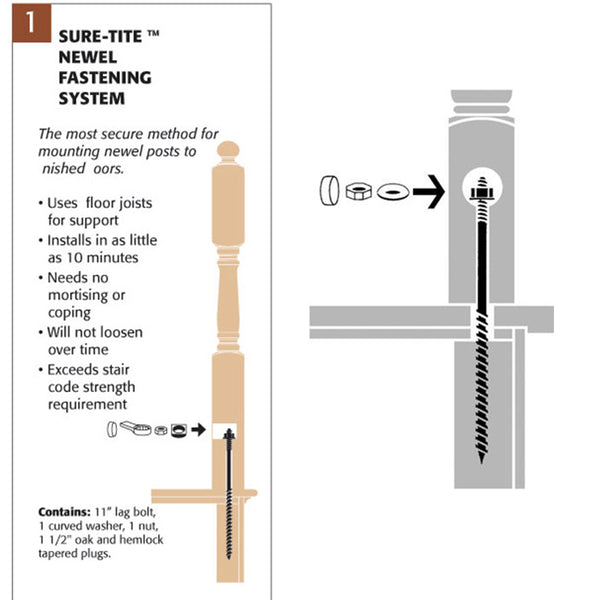 1

SURE-TITE ™ NEWEL FASTENING SYSTEM

The most secure method for mounting newel posts to nished oors.

• Uses floor joists for support
• Installs in as little as 10 minutes
• Needs no mortising or coping
• Will not loosen over time
• Exceeds stair code strength requirement

Contains: 11" lag bolt, 1 curved washer, 1 nut, 1 1/2" oak and hemlock tapered plugs.