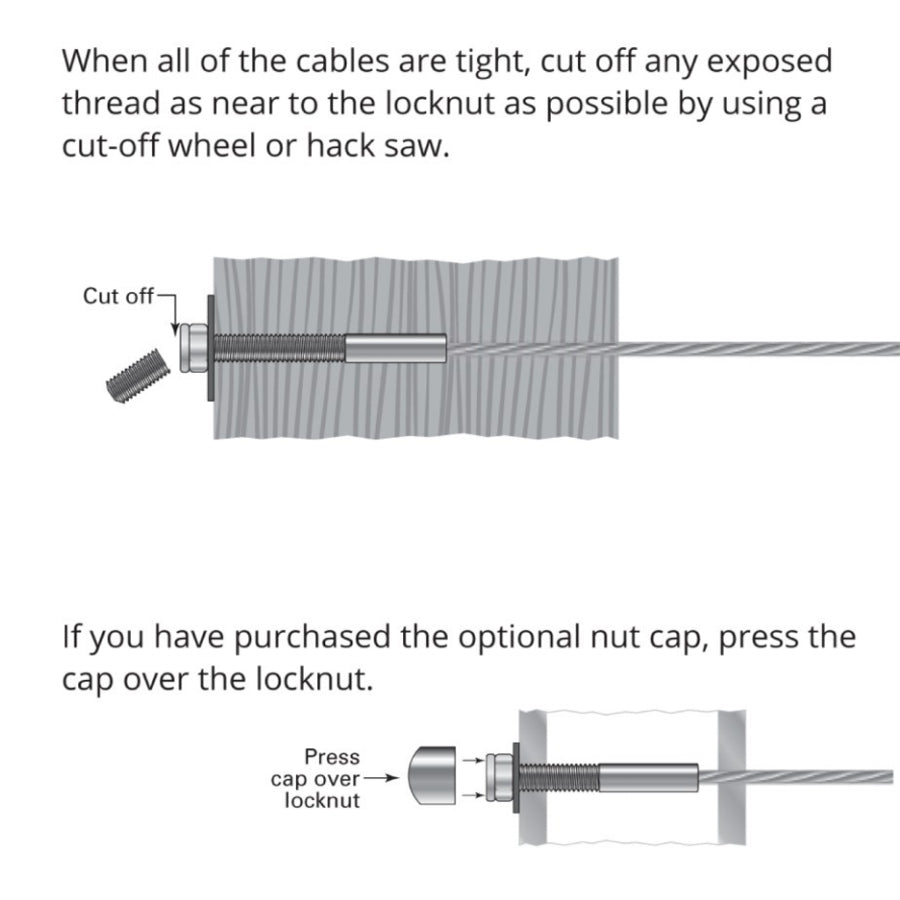 When all of the cables are tight, cut off any exposed thread as near to the locknut as possible by using a cut-off wheel or hack saw.

Cut off

If you have purchased the optional nut cap, press the cap over the locknut.

Press cap over locknut